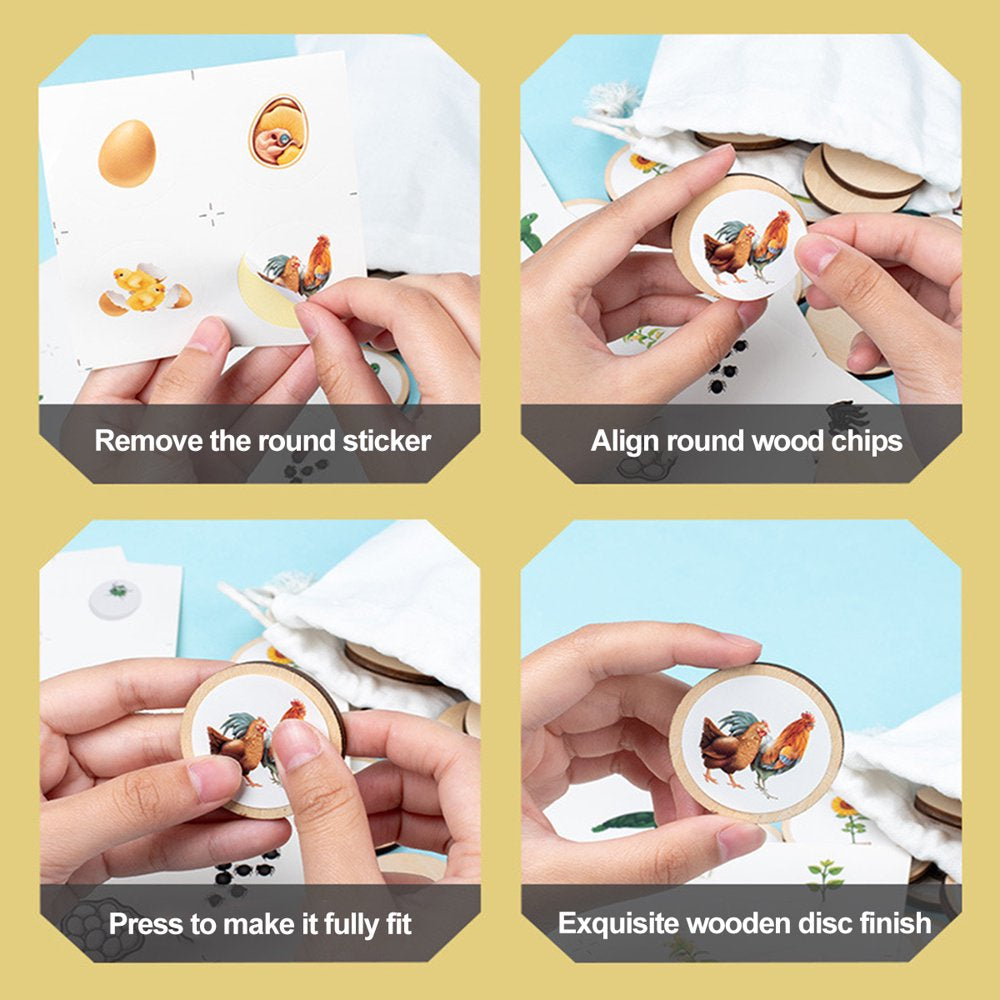 Remove the round sticker

Align round wood chips

Press to make it fully fit

Exquisite wooden disc finish