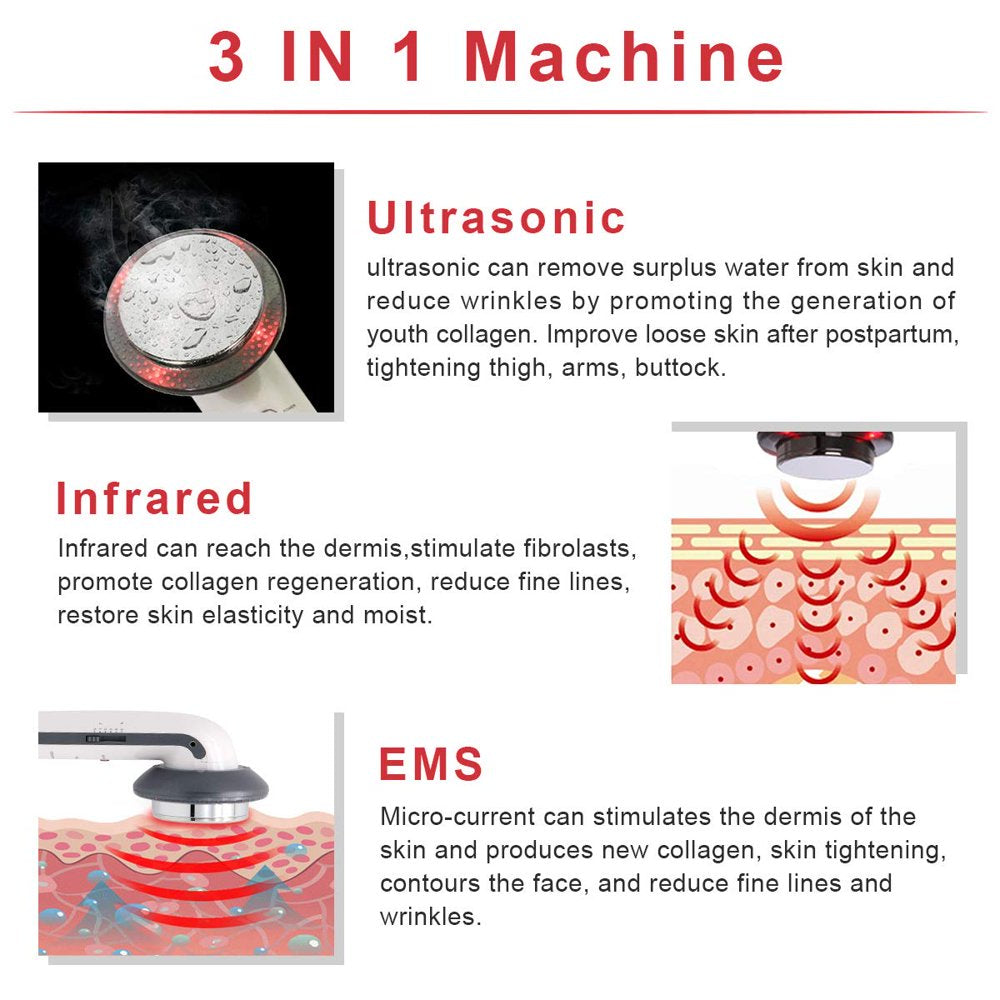 3 IN 1 Machine

Ultrasonic

ultrasonic can remove surplus water from skin and reduce wrinkles by promoting the generation of youth collagen. Improve loose skin after postpartum, tightening thigh, arms, buttock.

Infrared

Infrared can reach the dermis,stimulate fibrolasts, promote collagen regeneration, reduce fine lines, restore skin elasticity and moist.

EMS

Micro-current can stimulates the dermis of the skin and produces new collagen, skin tightening, contours the face, and reduce fine lines and wrinkles.