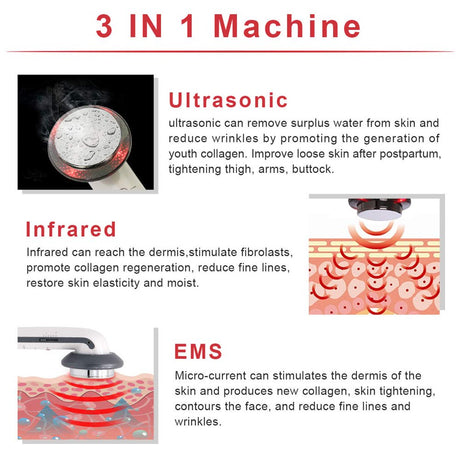 3 IN 1 Machine

Ultrasonic

ultrasonic can remove surplus water from skin and reduce wrinkles by promoting the generation of youth collagen. Improve loose skin after postpartum, tightening thigh, arms, buttock.

Infrared

Infrared can reach the dermis,stimulate fibrolasts, promote collagen regeneration, reduce fine lines, restore skin elasticity and moist.

EMS

Micro-current can stimulates the dermis of the skin and produces new collagen, skin tightening, contours the face, and reduce fine lines and wrinkles.