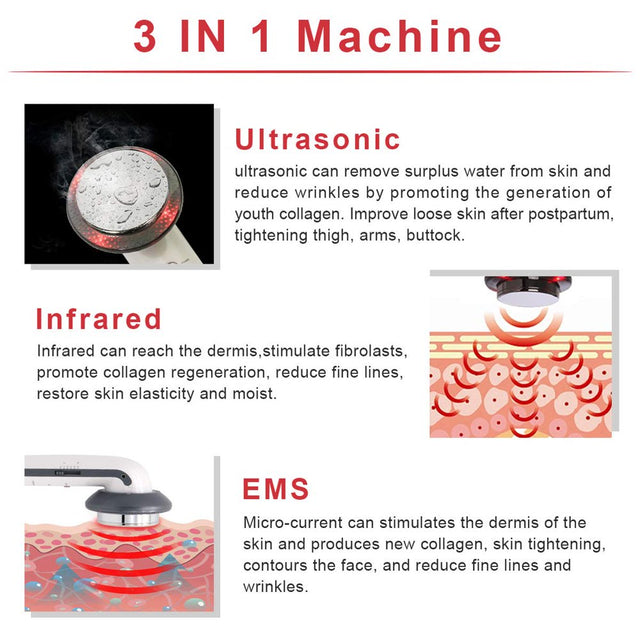 3 IN 1 Machine

Ultrasonic

ultrasonic can remove surplus water from skin and reduce wrinkles by promoting the generation of youth collagen. Improve loose skin after postpartum, tightening thigh, arms, buttock.

Infrared

Infrared can reach the dermis,stimulate fibrolasts, promote collagen regeneration, reduce fine lines, restore skin elasticity and moist.

EMS

Micro-current can stimulates the dermis of the skin and produces new collagen, skin tightening, contours the face, and reduce fine lines and wrinkles.