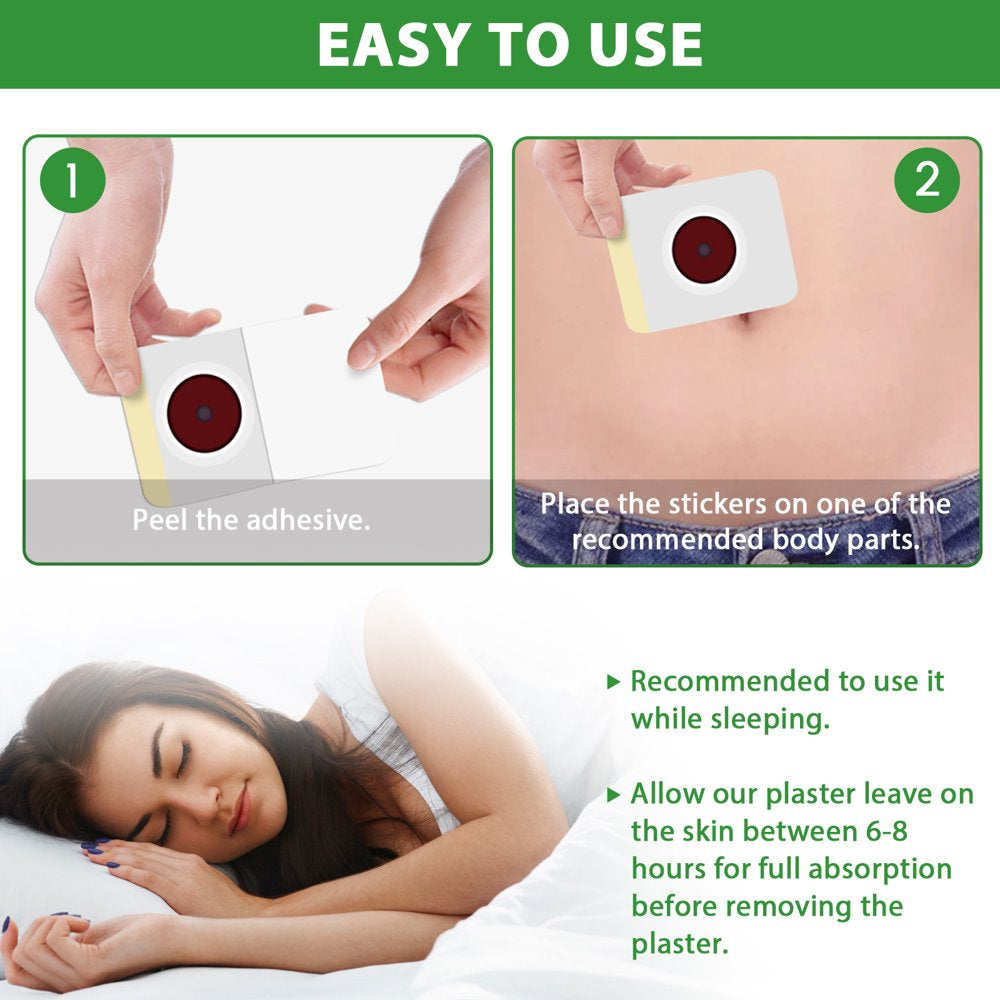 EASY TO USE

1

Peel the adhesive.

2

Place the stickers on one of the recommended body parts.

▸ Recommended to use it while sleeping.

▸ Allow our plaster leave on the skin between 6-8 hours for full absorption before removing the plaster.