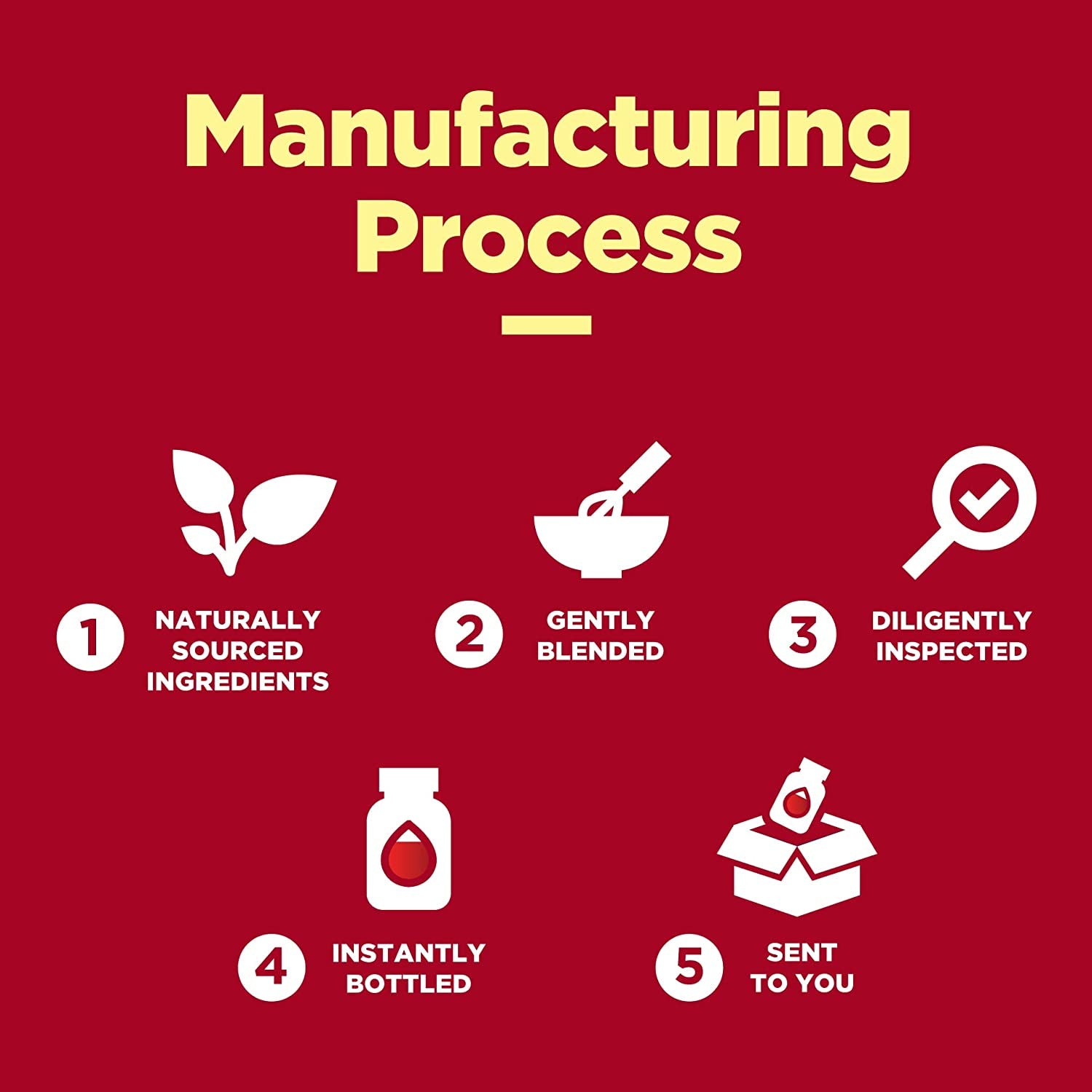 Manufacturing Process

1 NATURALLY SOURCED INGREDIENTS

2 GENTLY BLENDED

3 DILIGENTLY INSPECTED

4 INSTANTLY BOTTLED

5 SENT TO YOU