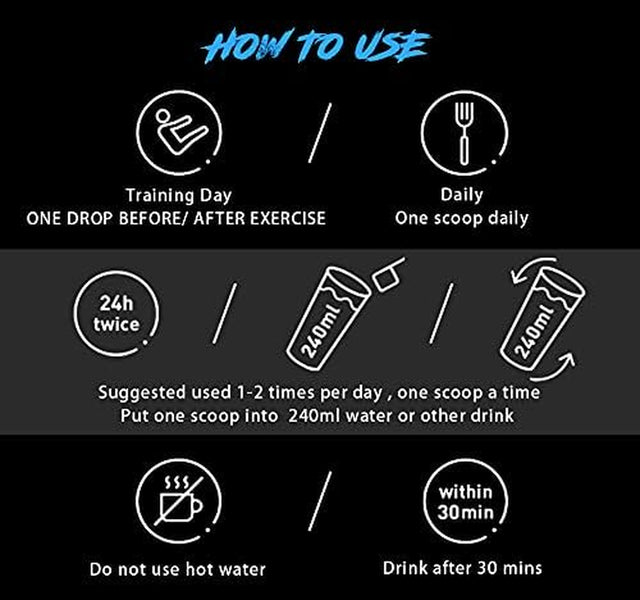 HOW TO USE

Training Day
ONE DROP BEFORE/ AFTER EXERCISE

Daily
One scoop daily

24h twice

240ml

240ml

Suggested used 1-2 times per day , one scoop a time
Put one scoop into 240ml water or other drink

Do not use hot water

within 30min

Drink after 30 mins