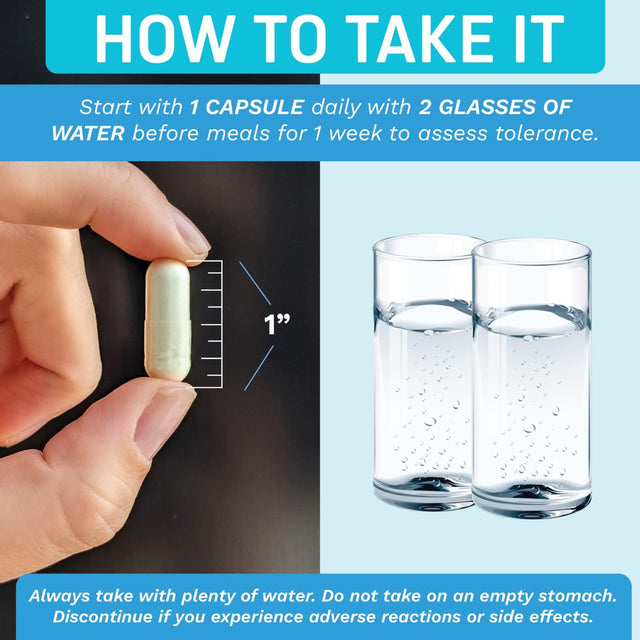 HOW TO TAKE IT

Start with 1 CAPSULE daily with 2 GLASSES OF WATER before meals for 1 week to assess tolerance.

1”

Always take with plenty of water. Do not take on an empty stomach. Discontinue if you experience adverse reactions or side effects.