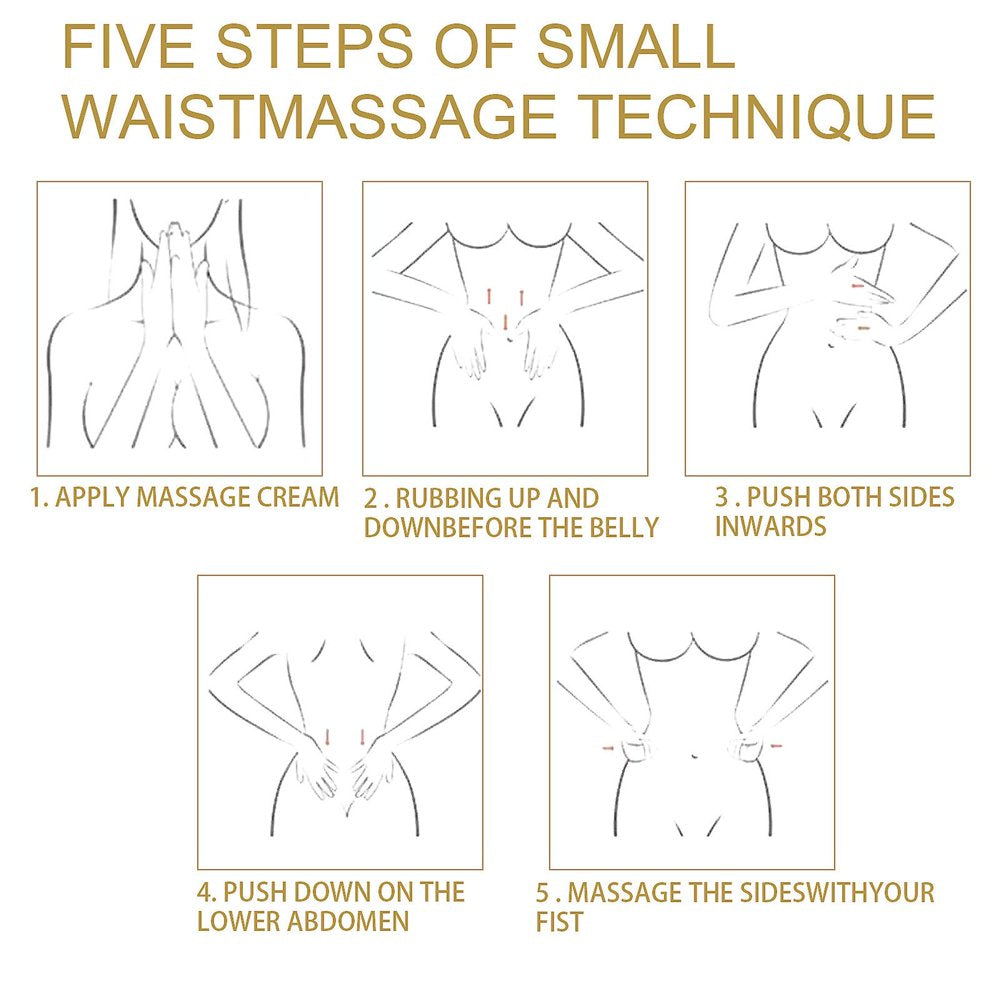 FIVE STEPS OF SMALL WAISTMASSAGE TECHNIQUE

1. APPLY MASSAGE CREAM

2 . RUBBING UP AND DOWNBEFORE THE BELLY

3 . PUSH BOTH SIDES INWARDS

4. PUSH DOWN ON THE LOWER ABDOMEN

5 . MASSAGE THE SIDESWITHYOUR FIST