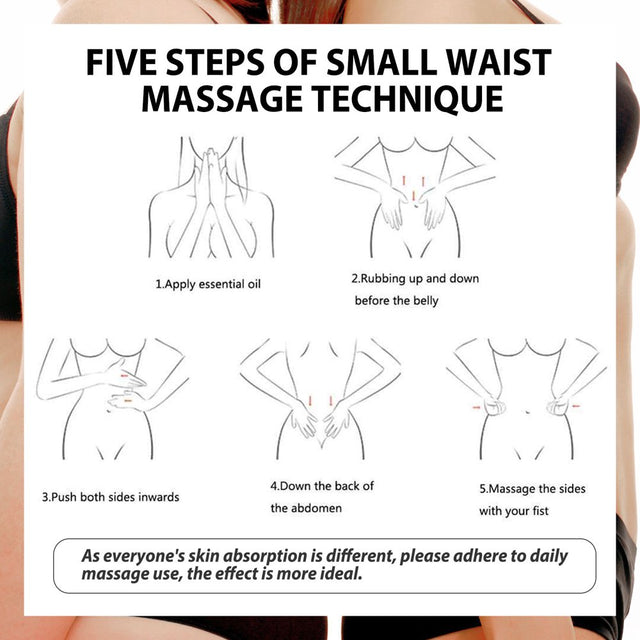 FIVE STEPS OF SMALL WAIST MASSAGE TECHNIQUE

1.Apply essential oil

2.Rubbing up and down before the belly

3.Push both sides inwards

4.Down the back of the abdomen

5.Massage the sides with your fist

As everyone's skin absorption is different, please adhere to daily massage use, the effect is more ideal.