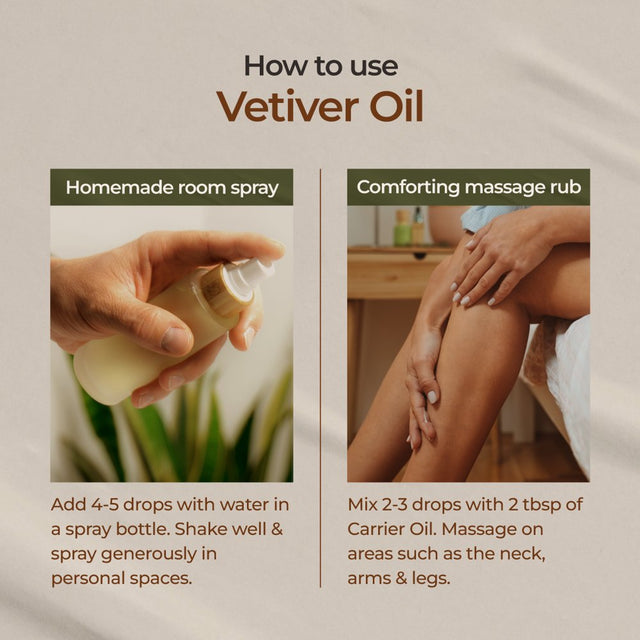 How to use
Vetiver Oil

Homemade room spray

Add 4-5 drops with water in a spray bottle. Shake well & spray generously in personal spaces.

Comforting massage rub

Mix 2-3 drops with 2 tbsp of Carrier Oil. Massage on areas such as the neck, arms & legs.