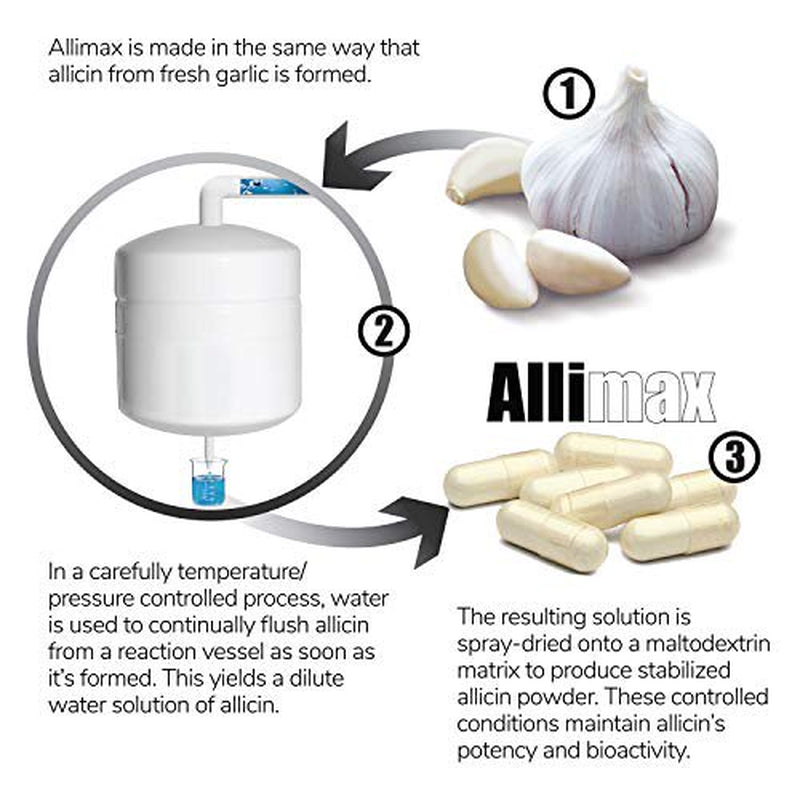 Allimax is made in the same way that allicin from fresh garlic is formed.

①

②

Allimax

③

In a carefully temperature/ pressure controlled process, water is used to continually flush allicin from a reaction vessel as soon as it's formed. This yields a dilute water solution of allicin.

The resulting solution is spray-dried onto a maltodextrin matrix to produce stabilized allicin powder. These controlled conditions maintain allicin's potency and bioactivity.