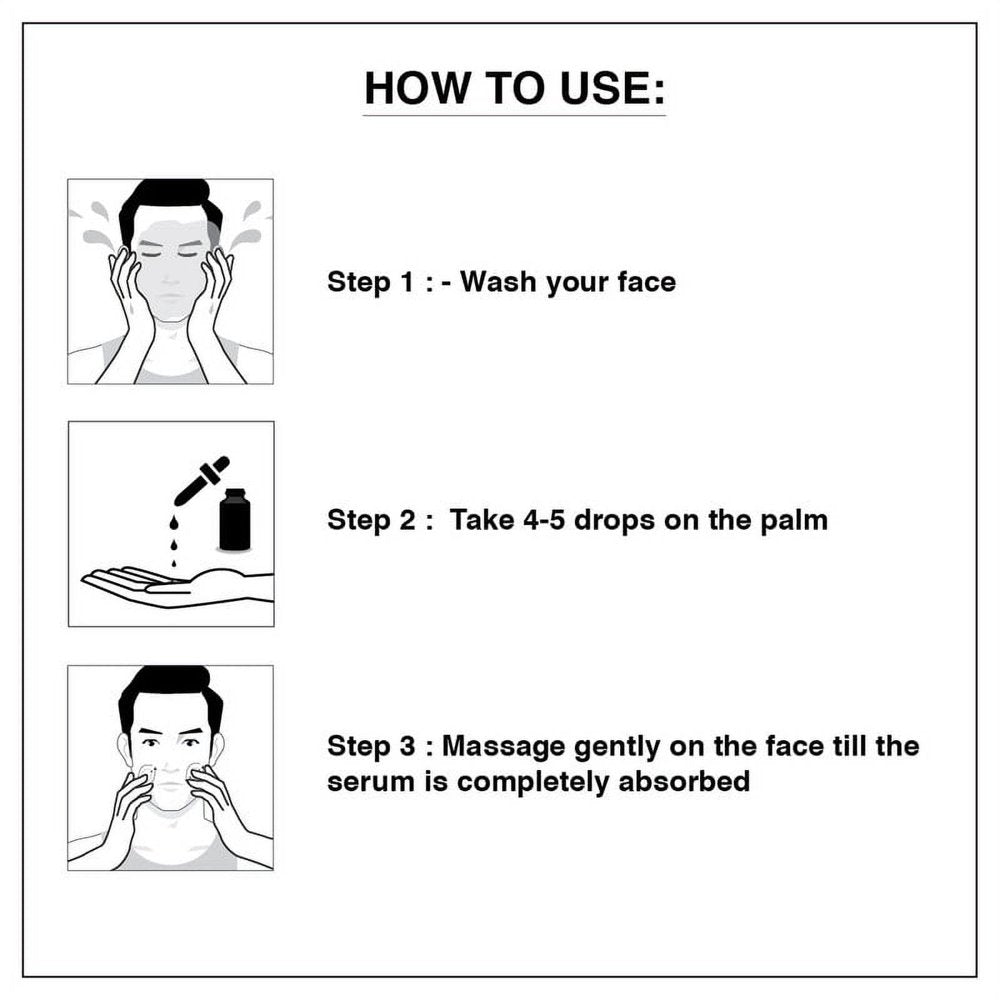 HOW TO USE:

Step 1 : - Wash your face

Step 2 :  Take 4-5 drops on the palm

Step 3 : Massage gently on the face till the serum is completely absorbed