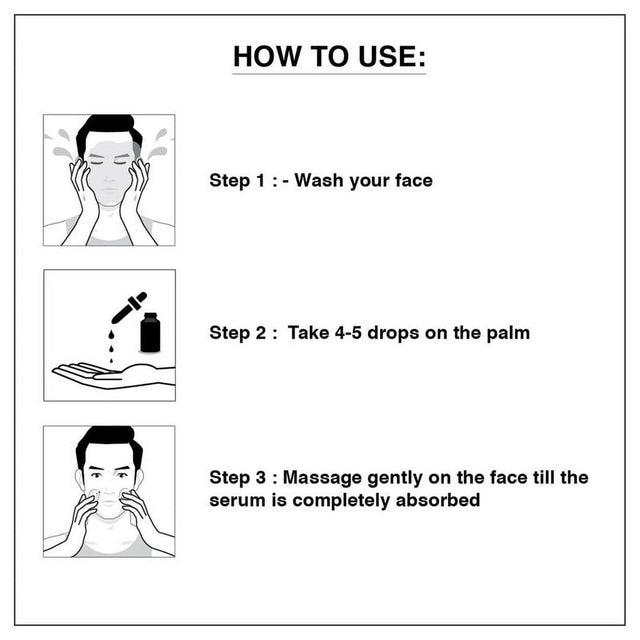 HOW TO USE:

Step 1 : - Wash your face

Step 2 : Take 4-5 drops on the palm

Step 3 : Massage gently on the face till the serum is completely absorbed