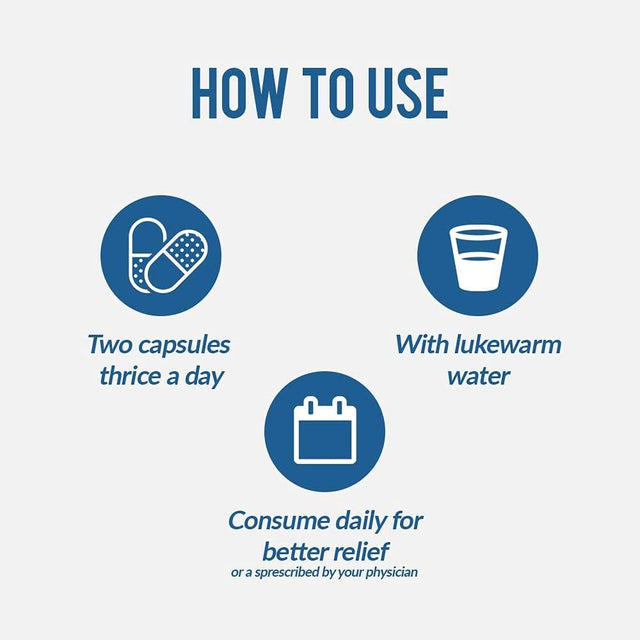 HOW TO USE

Two capsules thrice a day

With lukewarm water

Consume daily for better relief
or a sprescribed by your physician