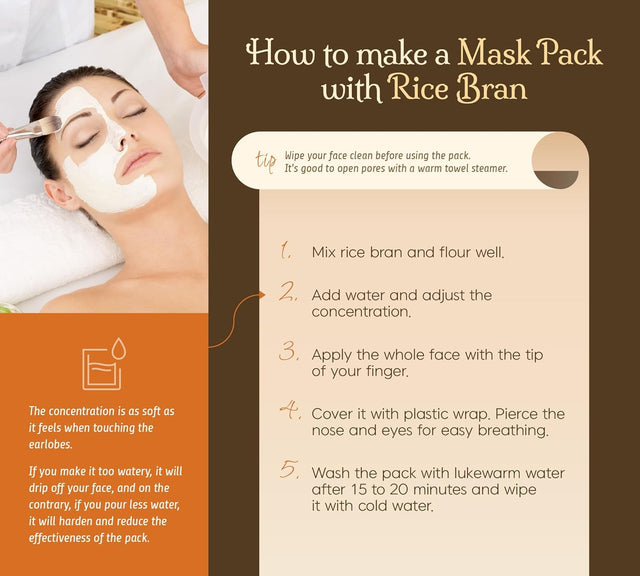 How to make a Mask Pack with Rice Bran

tip Wipe your face clean before using the pack. It's good to open pores with a warm towel steamer.

1. Mix rice bran and flour well.

2. Add water and adjust the concentration.

3. Apply the whole face with the tip of your finger.

4. Cover it with plastic wrap. Pierce the nose and eyes for easy breathing.

5. Wash the pack with lukewarm water after 15 to 20 minutes and wipe it with cold water.

The concentration is as soft as it feels when touching the earlobes.

If you make it too watery, it will drip off your face, and on the contrary, if you pour less water, it will harden and reduce the effectiveness of the pack.