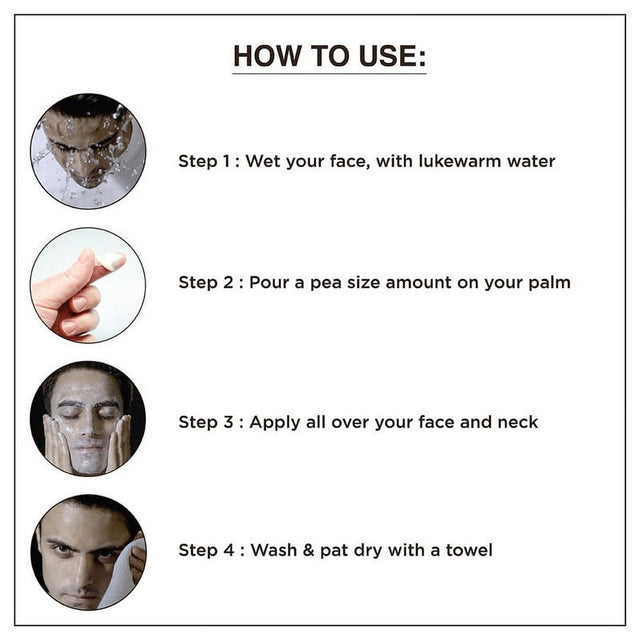 HOW TO USE:

Step 1 : Wet your face, with lukewarm water

Step 2 : Pour a pea size amount on your palm

Step 3 : Apply all over your face and neck

Step 4 : Wash & pat dry with a towel