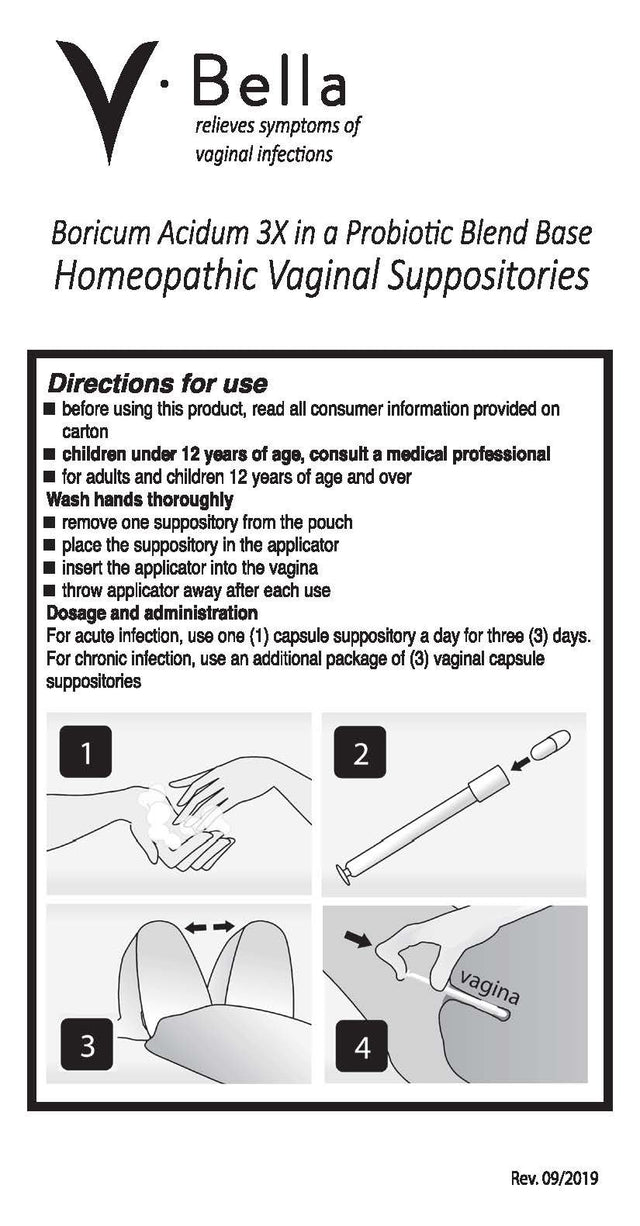 V · Bella
relieves symptoms of vaginal infections

Boricum Acidum 3X in a Probiotic Blend Base
Homeopathic Vaginal Suppositories

Directions for use
■ before using this product, read all consumer information provided on carton
■ children under 12 years of age, consult a medical professional
■ for adults and children 12 years of age and over
Wash hands thoroughly
■ remove one suppository from the pouch
■ place the suppository in the applicator
■ insert the applicator into the vagina
■ throw applicator away after each use
Dosage and administration
For acute infection, use one (1) capsule suppository a day for three (3) days. For chronic infection, use an additional package of (3) vaginal capsule suppositories

1

2

3

4
vagina

Rev. 09/2019