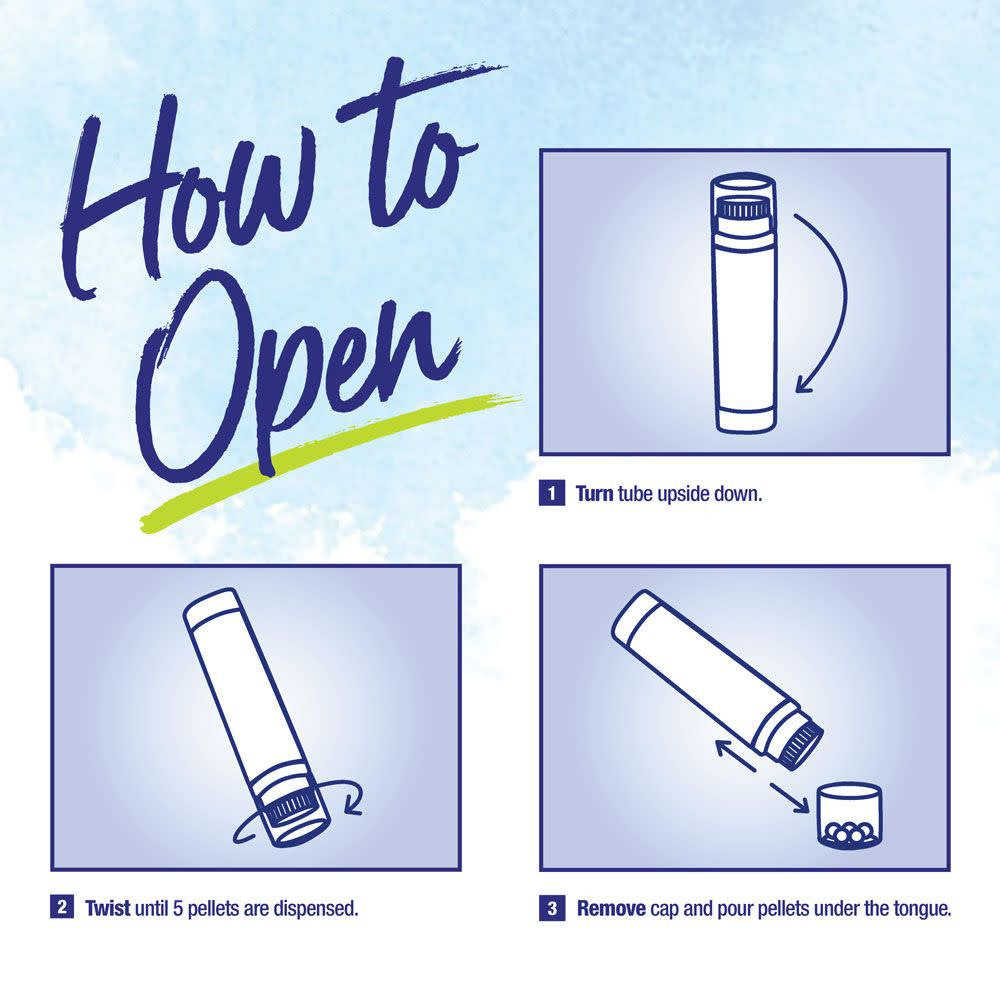 How to Open

1 Turn tube upside down.

2 Twist until 5 pellets are dispensed.

3 Remove cap and pour pellets under the tongue.