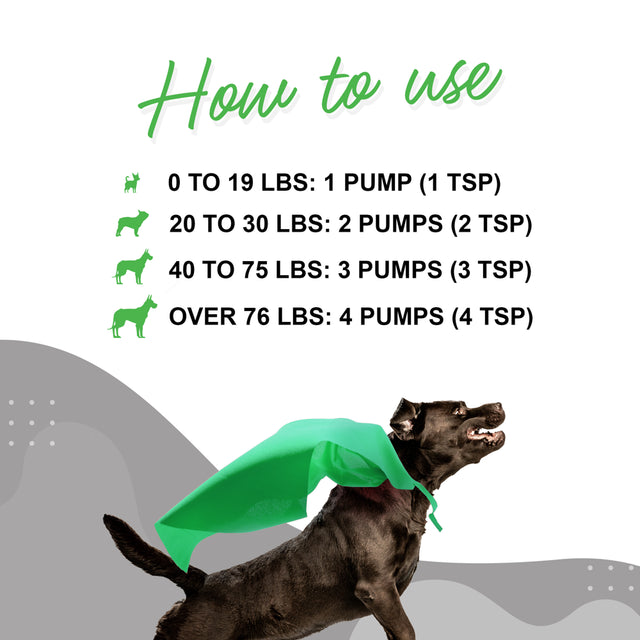 How to use

0 TO 19 LBS: 1 PUMP (1 TSP)
20 TO 30 LBS: 2 PUMPS (2 TSP)
40 TO 75 LBS: 3 PUMPS (3 TSP)
OVER 76 LBS: 4 PUMPS (4 TSP)