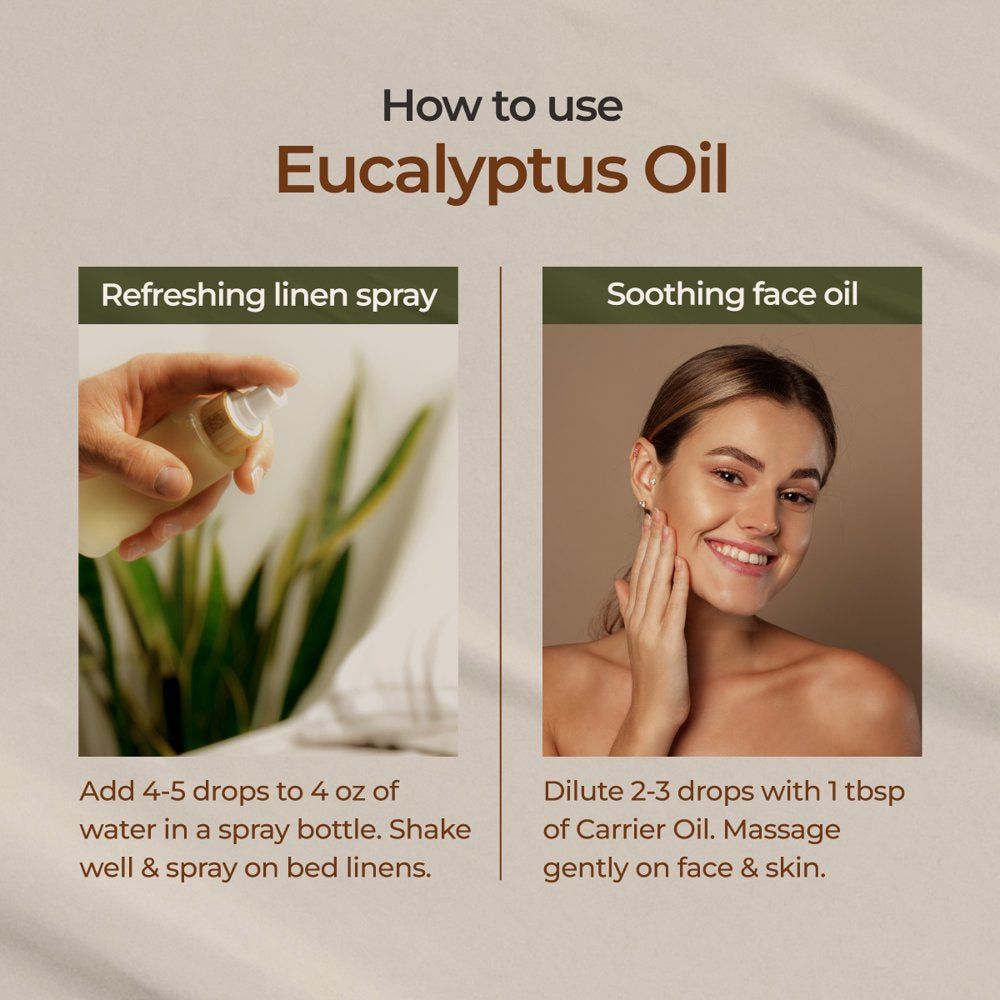 How to use
Eucalyptus Oil

Refreshing linen spray

Add 4-5 drops to 4 oz of water in a spray bottle. Shake well & spray on bed linens.

Soothing face oil

Dilute 2-3 drops with 1 tbsp of Carrier Oil. Massage gently on face & skin.