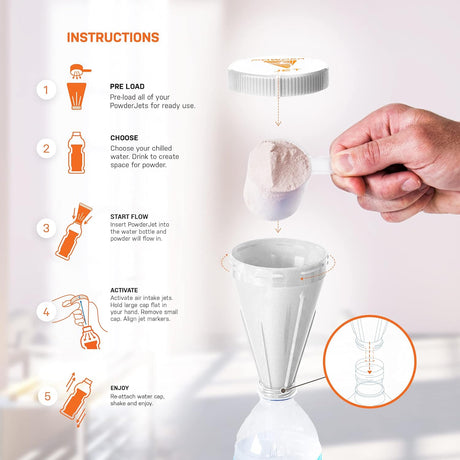 INSTRUCTIONS

1

PRE LOAD
Pre-load all of your PowderJets for ready use.

2

CHOOSE
Choose your chilled water. Drink to create space for powder.

3

START FLOW
Insert PowderJet into the water bottle and powder will flow in.

4

ACTIVATE
Activate air intake jets. Hold large cap flat in your hand. Remove small cap. Align jet markers.

5

ENJOY
Re-attach water cap, shake and enjoy.