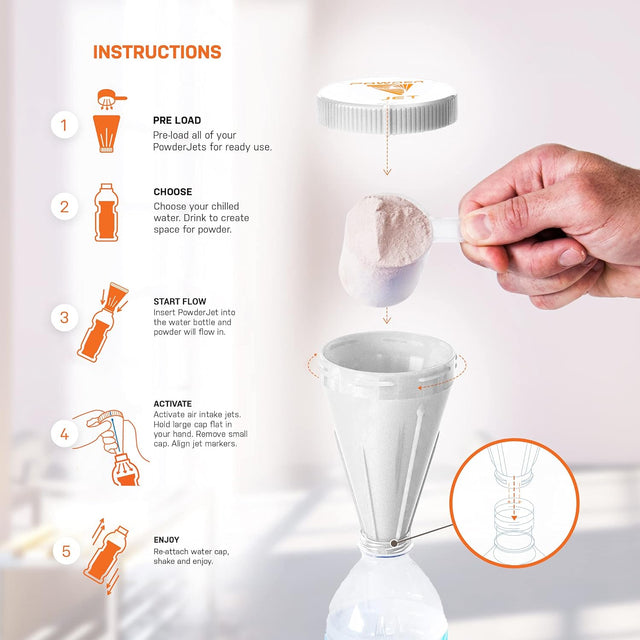 INSTRUCTIONS

1

PRE LOAD
Pre-load all of your PowderJets for ready use.

2

CHOOSE
Choose your chilled water. Drink to create space for powder.

3

START FLOW
Insert PowderJet into the water bottle and powder will flow in.

4

ACTIVATE
Activate air intake jets. Hold large cap flat in your hand. Remove small cap. Align jet markers.

5

ENJOY
Re-attach water cap, shake and enjoy.

POWDER JET