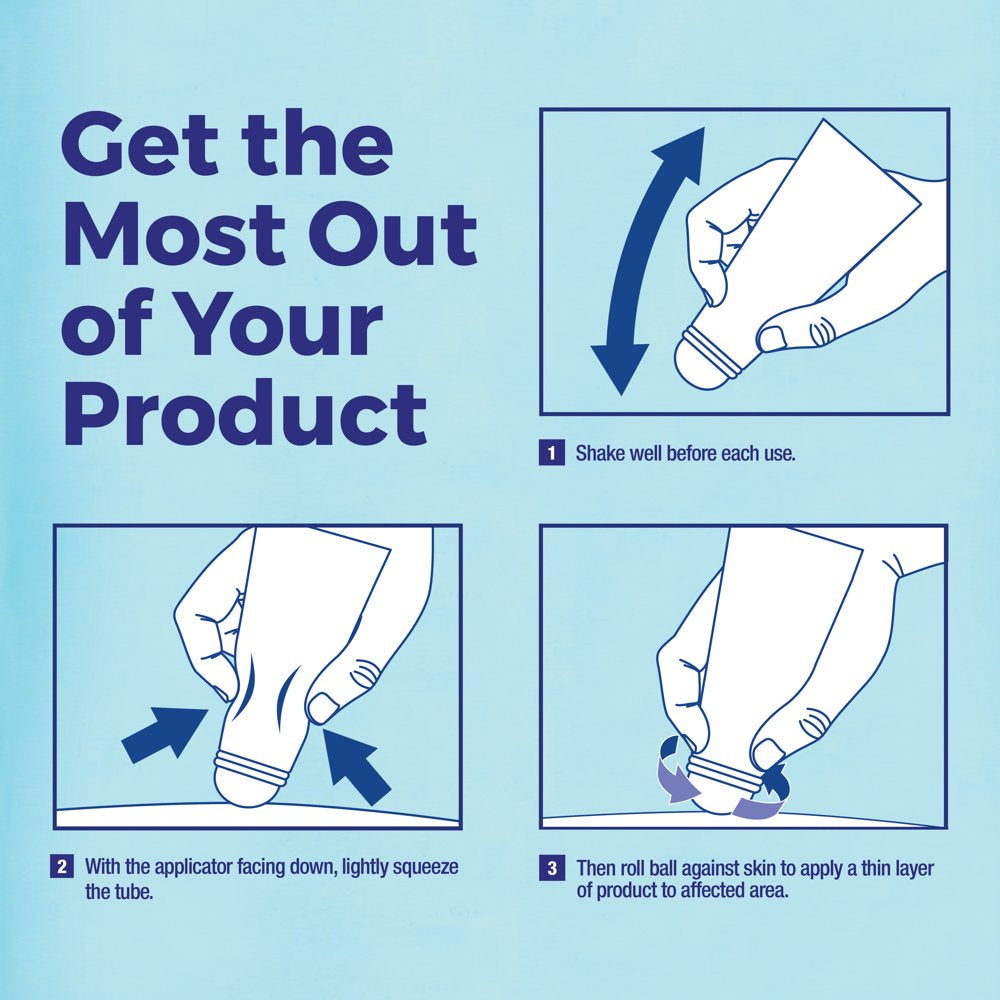 Get the Most Out of Your Product

1 Shake well before each use.

2 With the applicator facing down, lightly squeeze the tube.

3 Then roll ball against skin to apply a thin layer of product to affected area.