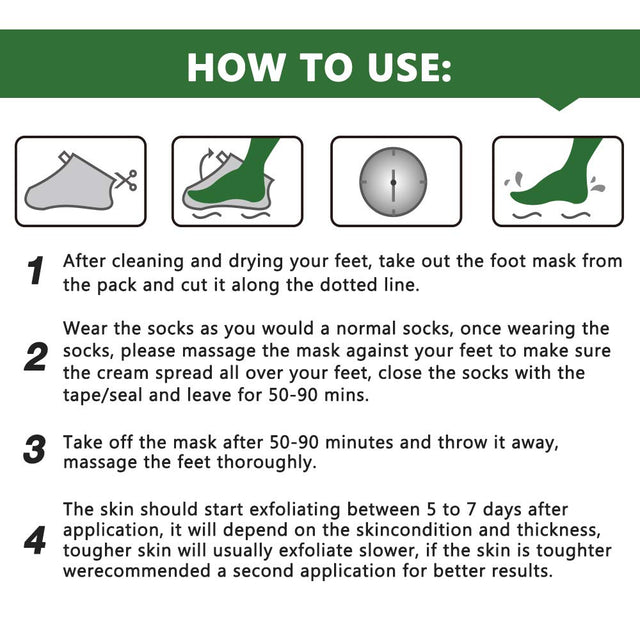 HOW TO USE:

1 After cleaning and drying your feet, take out the foot mask from the pack and cut it along the dotted line.

2 Wear the socks as you would a normal socks, once wearing the socks, please massage the mask against your feet to make sure the cream spread all over your feet, close the socks with the tape/seal and leave for 50-90 mins.

3 Take off the mask after 50-90 minutes and throw it away, massage the feet thoroughly.

4 The skin should start exfoliating between 5 to 7 days after application, it will depend on the skincondition and thickness, tougher skin will usually exfoliate slower, if the skin is toughter werecommended a second application for better results.