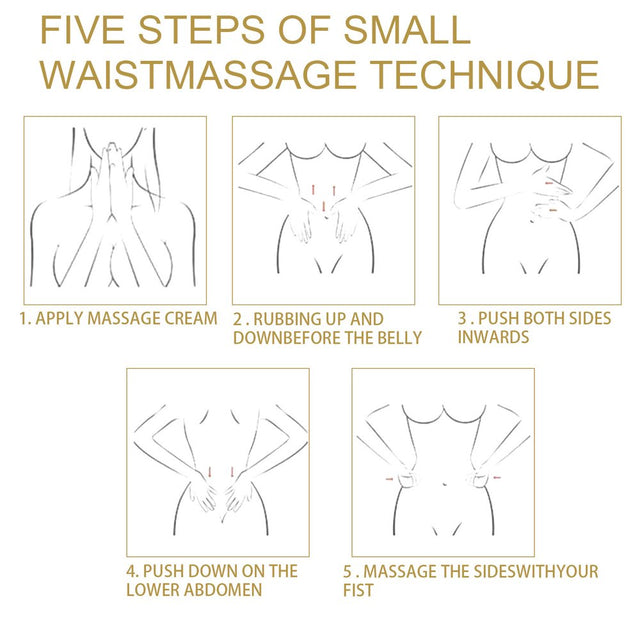 FIVE STEPS OF SMALL WAISTMASSAGE TECHNIQUE

1. APPLY MASSAGE CREAM

2 . RUBBING UP AND DOWNBEFORE THE BELLY

3 . PUSH BOTH SIDES INWARDS

4. PUSH DOWN ON THE LOWER ABDOMEN

5 . MASSAGE THE SIDESWITHYOUR FIST