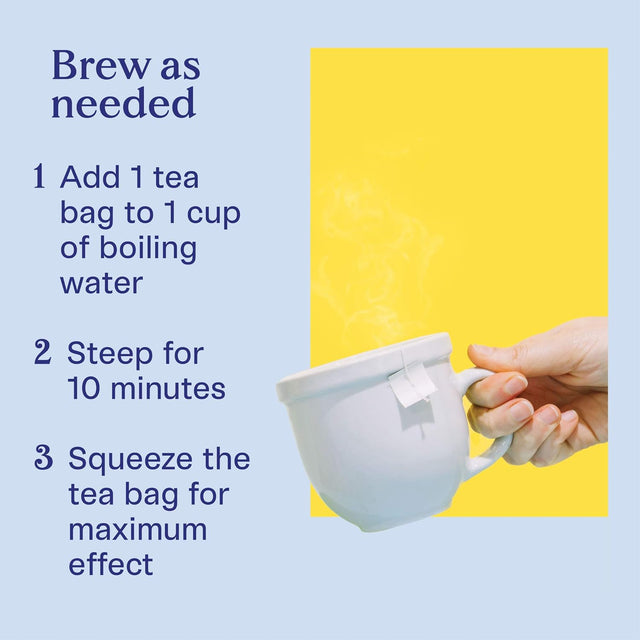 Brew as needed

1 Add 1 tea bag to 1 cup of boiling water

2 Steep for 10 minutes

3 Squeeze the tea bag for maximum effect