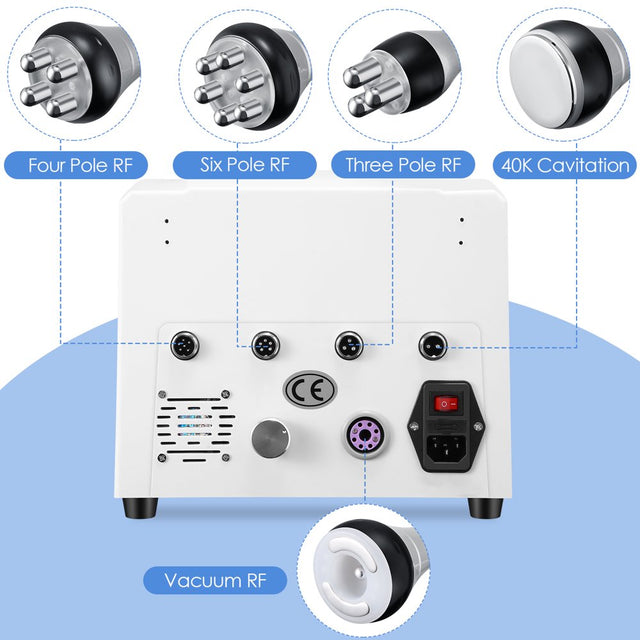 Four Pole RF
Six Pole RF
Three Pole RF
40K Cavitation

CE

Vacuum RF