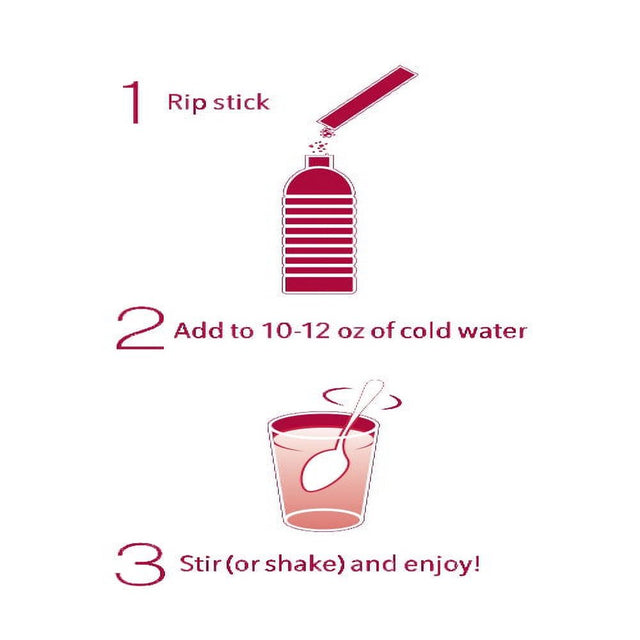 1 Rip stick

2 Add to 10-12 oz of cold water

3 Stir (or shake) and enjoy!