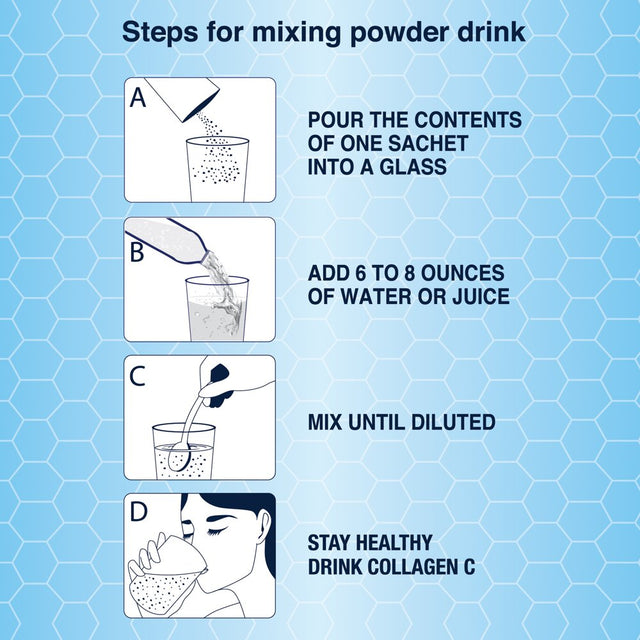 Steps for mixing powder drink

A

POUR THE CONTENTS OF ONE SACHET INTO A GLASS

B

ADD 6 TO 8 OUNCES OF WATER OR JUICE

C

MIX UNTIL DILUTED

D

STAY HEALTHY
DRINK COLLAGEN C