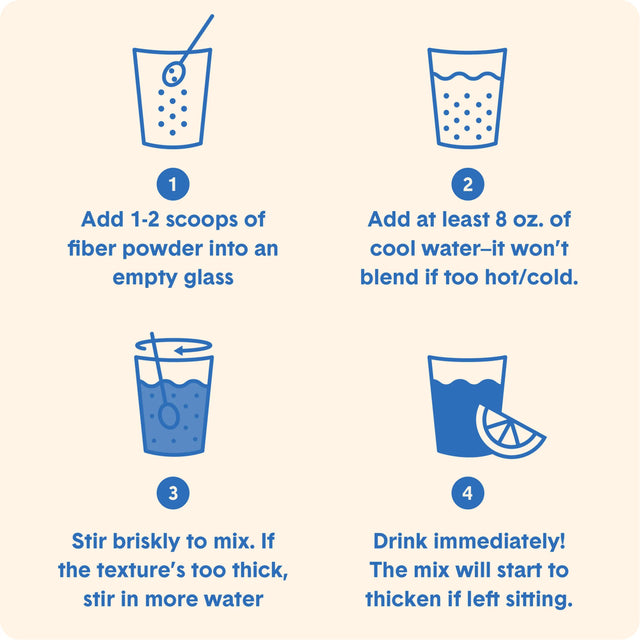 1

Add 1-2 scoops of fiber powder into an empty glass

2

Add at least 8 oz. of cool water–it won't blend if too hot/cold.

3

Stir briskly to mix. If the texture's too thick, stir in more water

4

Drink immediately! The mix will start to thicken if left sitting.