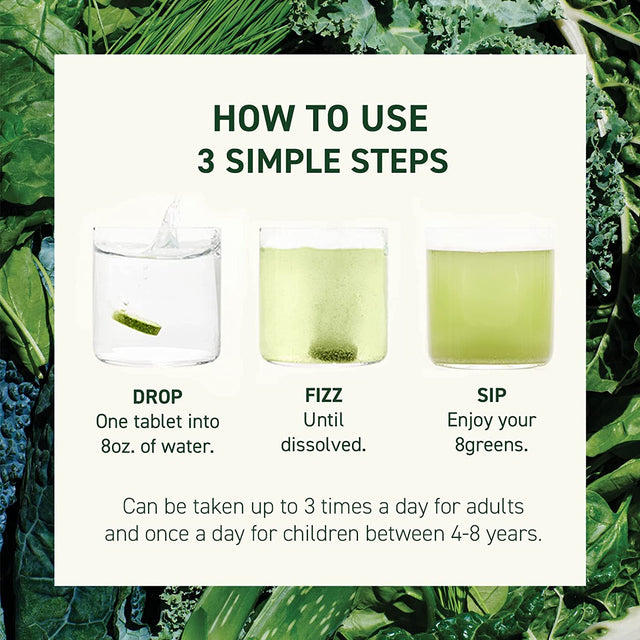 HOW TO USE
3 SIMPLE STEPS

DROP
One tablet into 8oz. of water.

FIZZ
Until dissolved.

SIP
Enjoy your 8greens.

Can be taken up to 3 times a day for adults and once a day for children between 4-8 years.