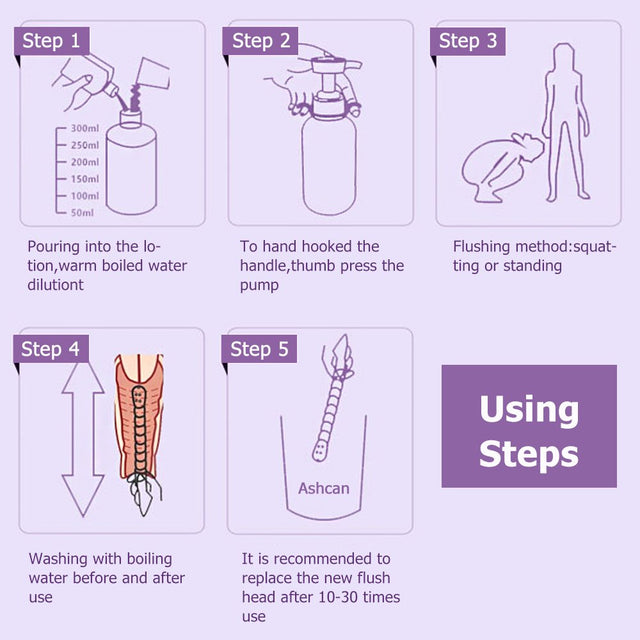 Step 1

300ml
250ml
200ml
150ml
100ml
50ml

Pouring into the lotion,warm boiled water dilutiont

Step 2

To hand hooked the handle,thumb press the pump

Step 3

Flushing method:squatting or standing

Step 4

Washing with boiling water before and after use

Step 5

Ashcan

It is recommended to replace the new flush head after 10-30 times use

Using Steps