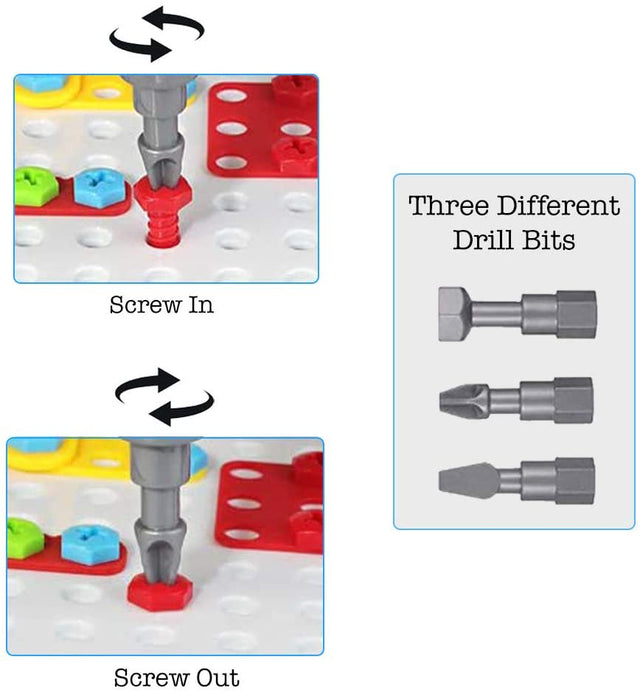 Screw In

Screw Out

Three Different Drill Bits