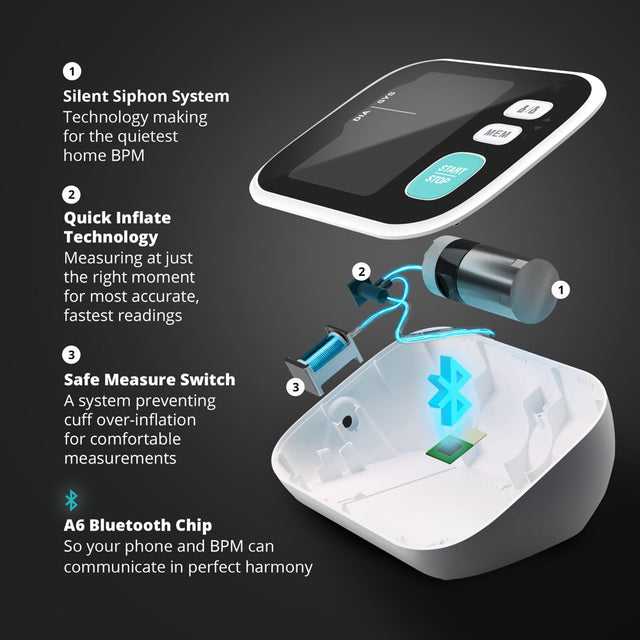 1
Silent Siphon System
Technology making for the quietest home BPM

2
Quick Inflate Technology
Measuring at just the right moment for most accurate, fastest readings

3
Safe Measure Switch
A system preventing cuff over-inflation for comfortable measurements

A6 Bluetooth Chip
So your phone and BPM can communicate in perfect harmony

DIA SYS

MEM

START STOP

2

1

3