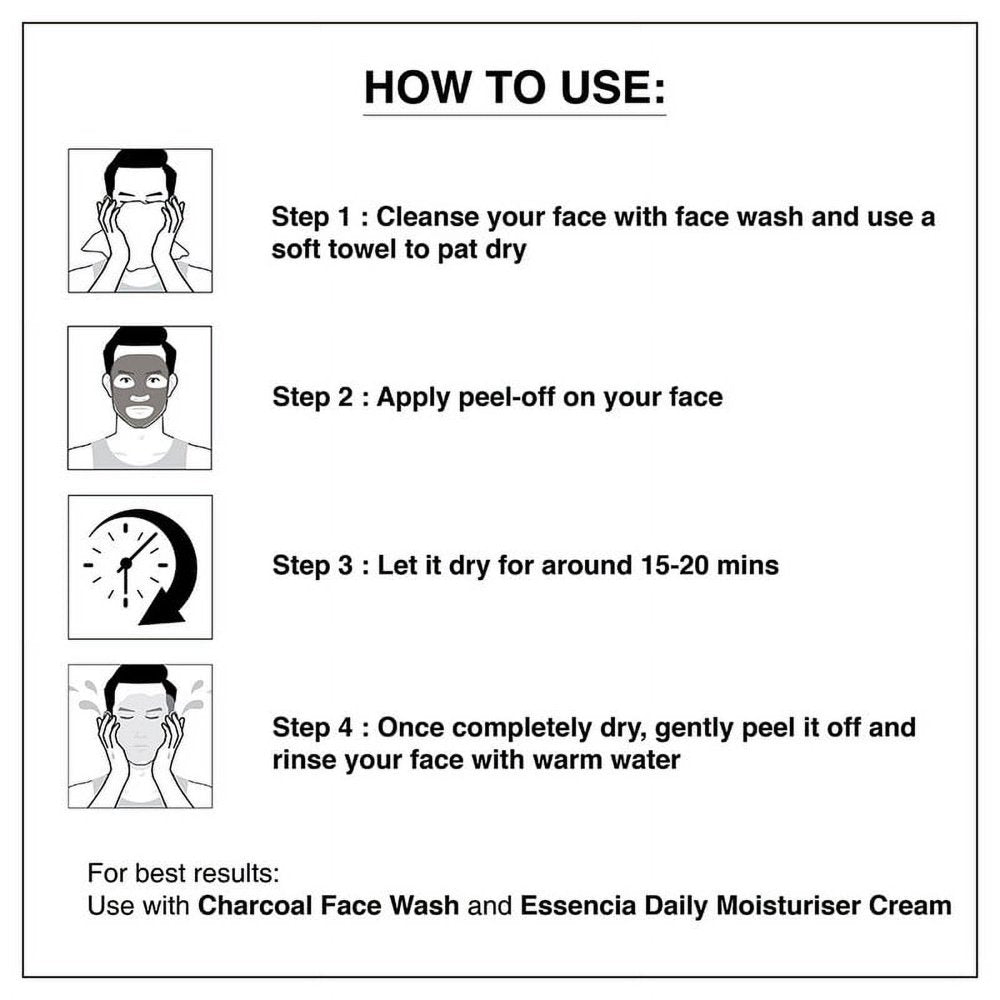 HOW TO USE:

Step 1 : Cleanse your face with face wash and use a soft towel to pat dry

Step 2 : Apply peel-off on your face

Step 3 : Let it dry for around 15-20 mins

Step 4 : Once completely dry, gently peel it off and rinse your face with warm water

For best results:
Use with Charcoal Face Wash and Essencia Daily Moisturiser Cream