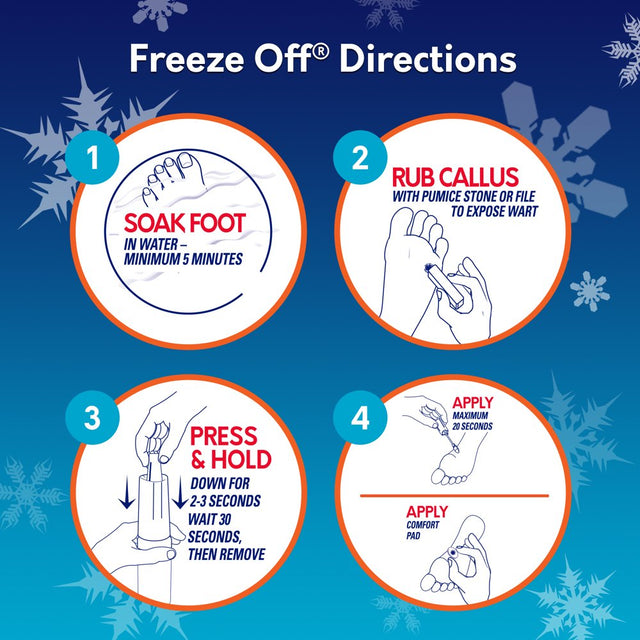 Freeze Off® Directions

1

SOAK FOOT
IN WATER – MINIMUM 5 MINUTES

2

RUB CALLUS
WITH PUMICE STONE OR FILE TO EXPOSE WART

3

PRESS & HOLD
DOWN FOR 2-3 SECONDS
WAIT 30 SECONDS, THEN REMOVE

4

APPLY
MAXIMUM 20 SECONDS

APPLY
COMFORT PAD