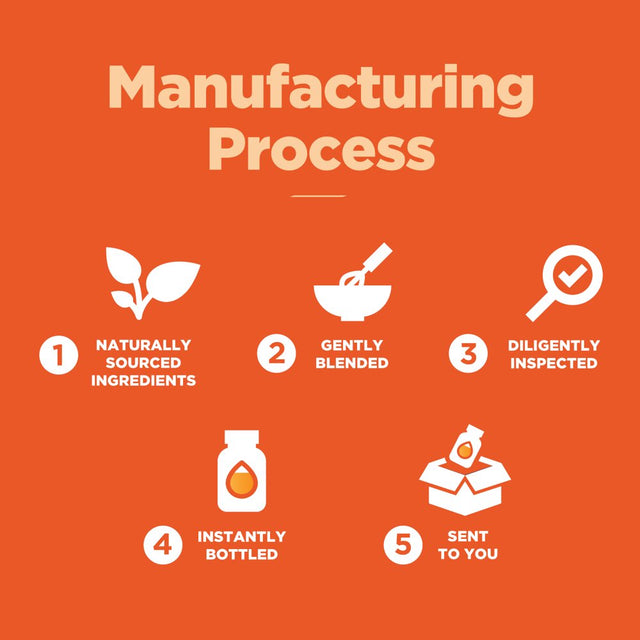 Manufacturing Process

1 NATURALLY SOURCED INGREDIENTS

2 GENTLY BLENDED

3 DILIGENTLY INSPECTED

4 INSTANTLY BOTTLED

5 SENT TO YOU