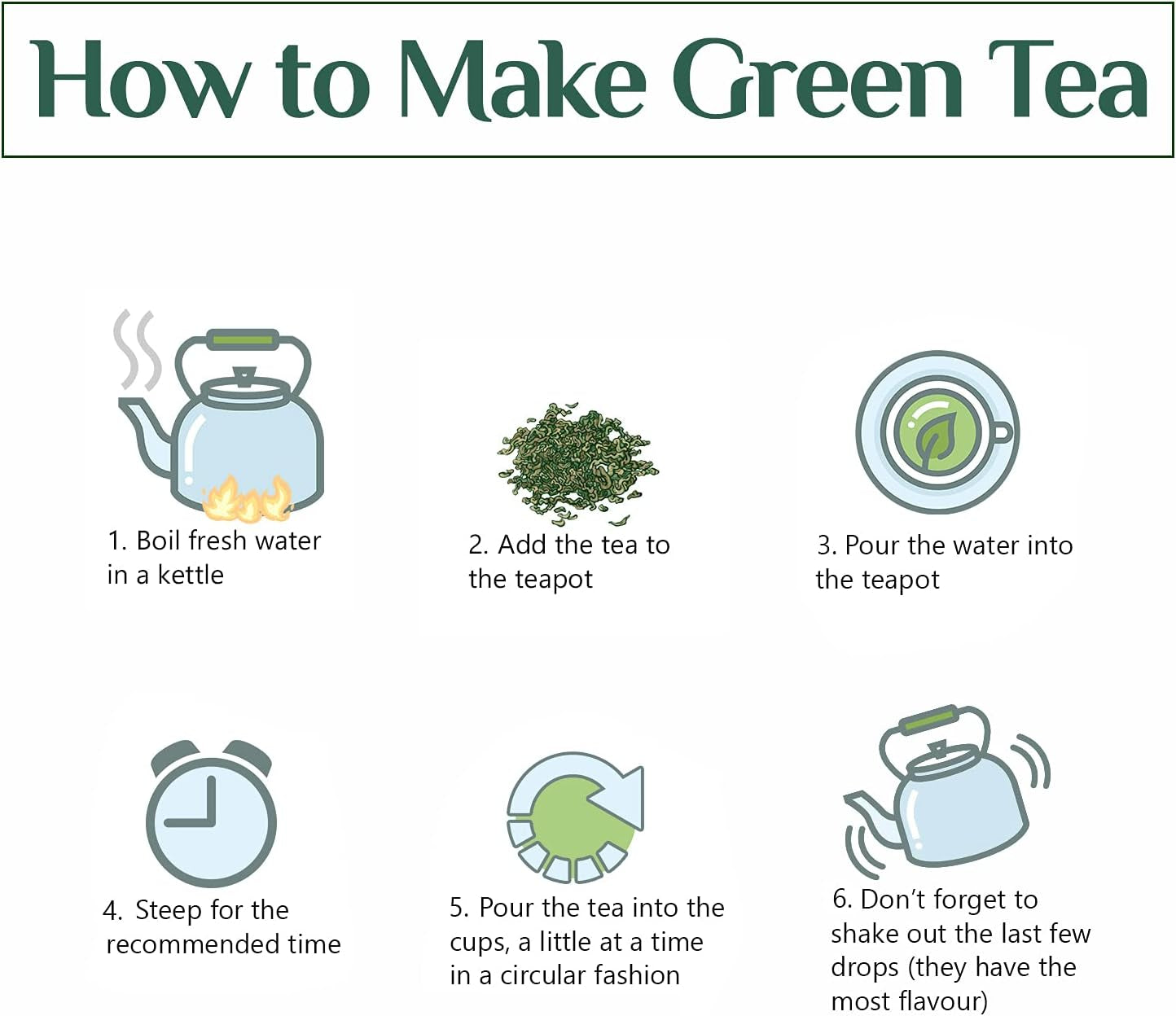 How to Make Green Tea

1. Boil fresh water in a kettle

2. Add the tea to the teapot

3. Pour the water into the teapot

4. Steep for the recommended time

5. Pour the tea into the cups, a little at a time in a circular fashion

6. Don't forget to shake out the last few drops (they have the most flavour)