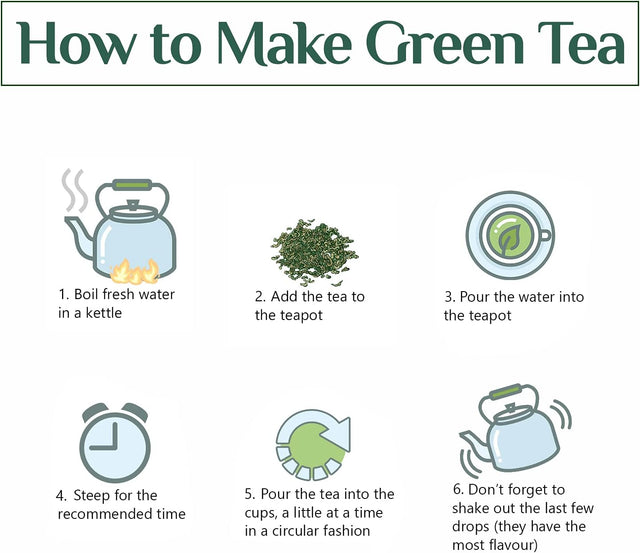 How to Make Green Tea

1. Boil fresh water in a kettle

2. Add the tea to the teapot

3. Pour the water into the teapot

4. Steep for the recommended time

5. Pour the tea into the cups, a little at a time in a circular fashion

6. Don't forget to shake out the last few drops (they have the most flavour)