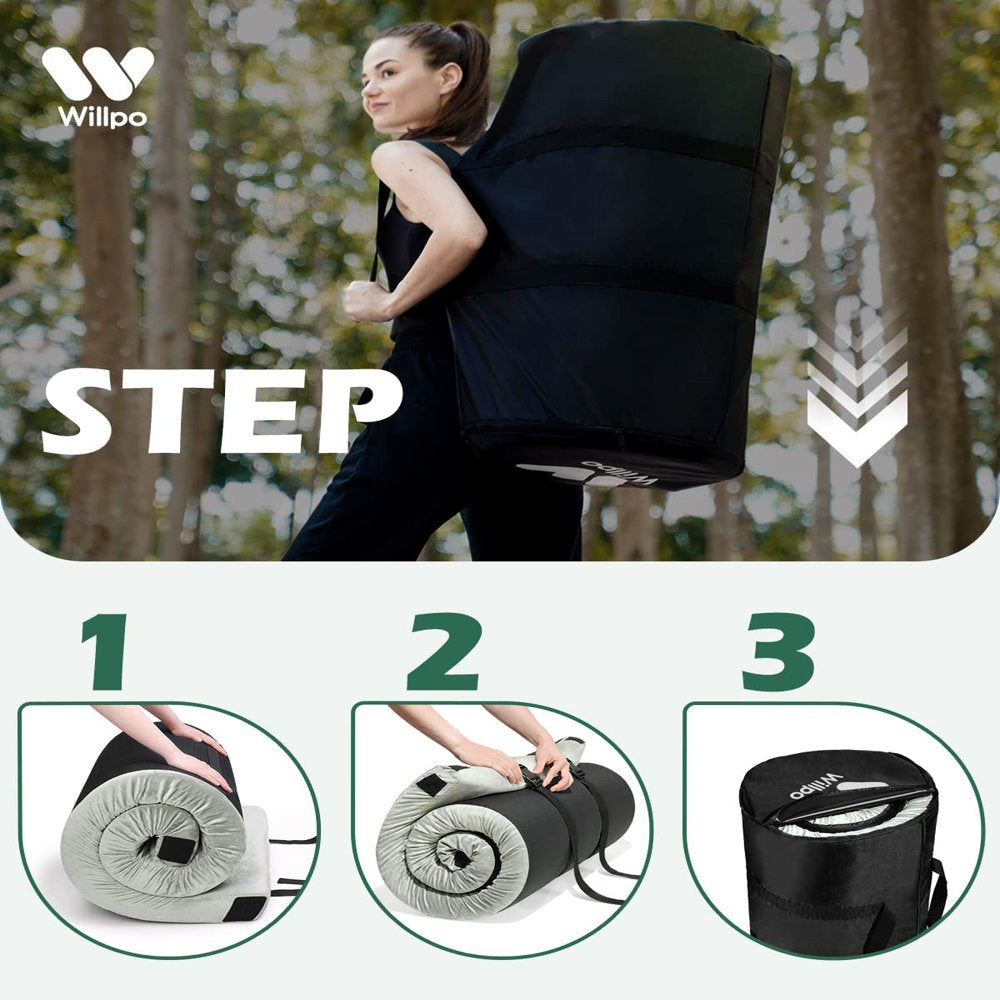 Willpo

STEP

Willpo

1

2

3

Willpo