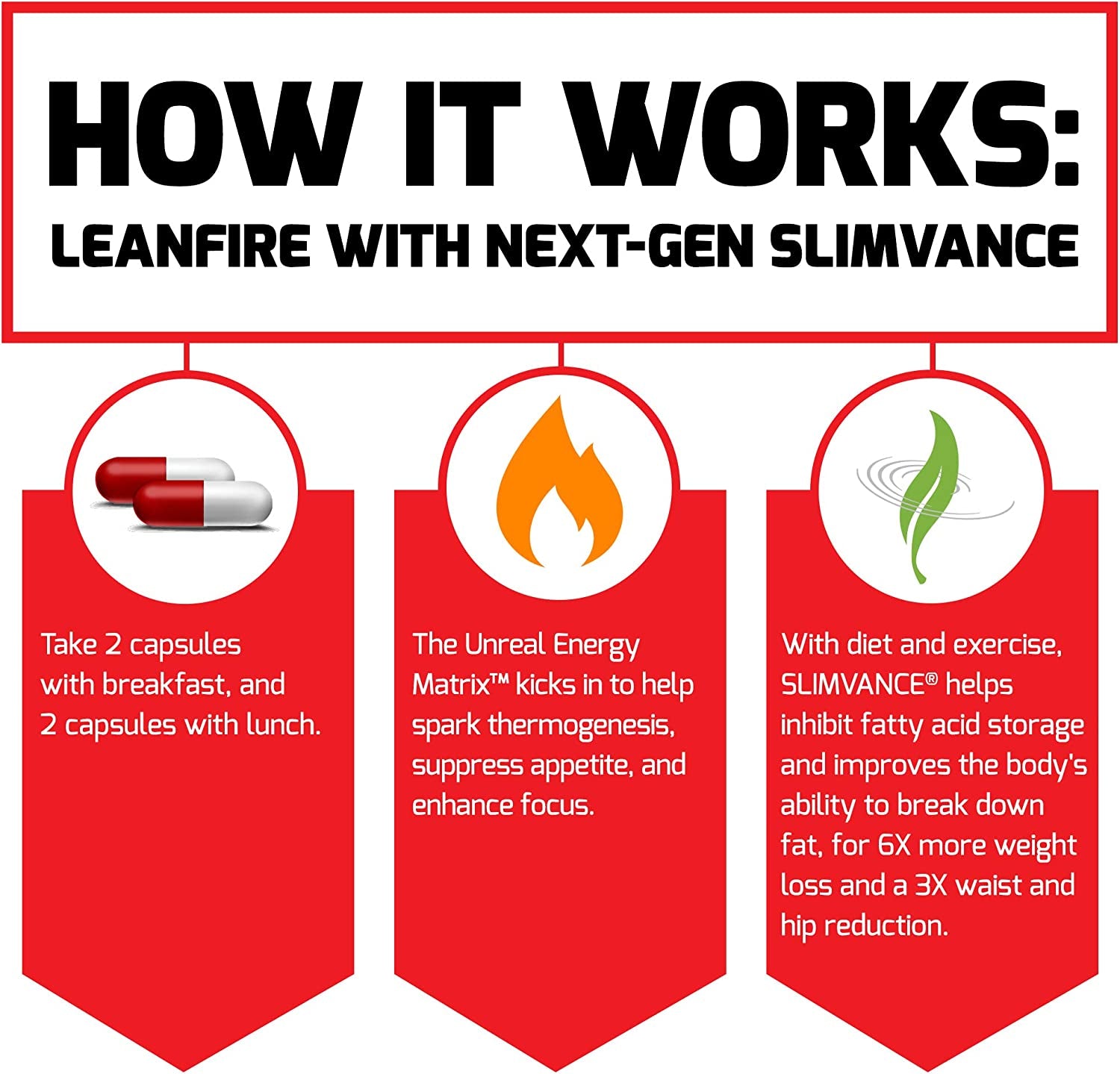 HOW IT WORKS:
LEANFIRE WITH NEXT-GEN SLIMVANCE

Take 2 capsules with breakfast, and 2 capsules with lunch.

The Unreal Energy Matrix™ kicks in to help spark thermogenesis, suppress appetite, and enhance focus.

With diet and exercise, SLIMVANCE® helps inhibit fatty acid storage and improves the body's ability to break down fat, for 6X more weight loss and a 3X waist and hip reduction.