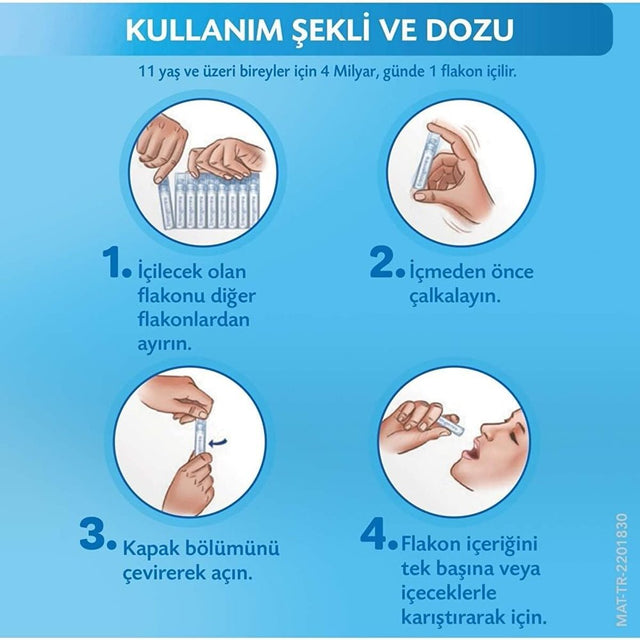 KULLANIM ŞEKLİ VE DOZU

11 yaş ve üzeri bireyler için 4 Milyar, günde 1 flakon içilir.

1. İçilecek olan flakonu diğer flakonlardan ayırın.

2. İçmeden önce çalkalayın.

3. Kapak bölümünü çevirerek açın.

4. Flakon içeriğini tek başına veya içeceklerle karıştırarak için.

MAT-TR-2201830