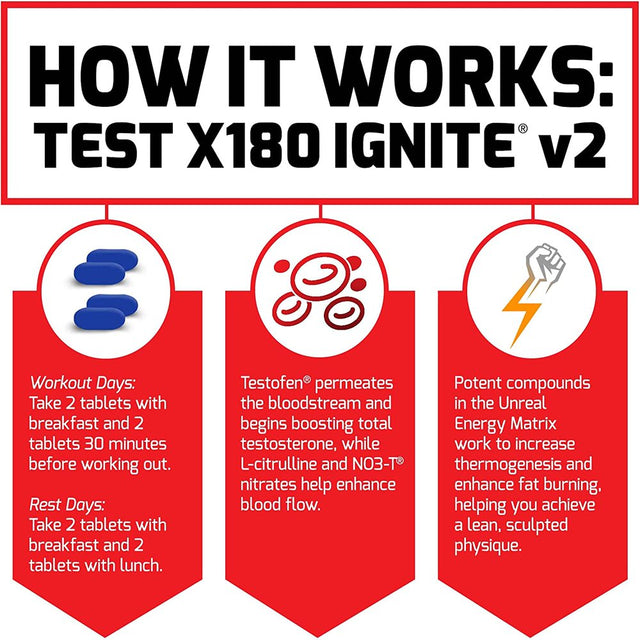 HOW IT WORKS:
TEST X180 IGNITE® v2

Workout Days:
Take 2 tablets with breakfast and 2 tablets 30 minutes before working out.

Rest Days:
Take 2 tablets with breakfast and 2 tablets with lunch.

Testofen® permeates the bloodstream and begins boosting total testosterone, while L-citrulline and NO3-T® nitrates help enhance blood flow.

Potent compounds in the Unreal Energy Matrix work to increase thermogenesis and enhance fat burning, helping you achieve a lean, sculpted physique.