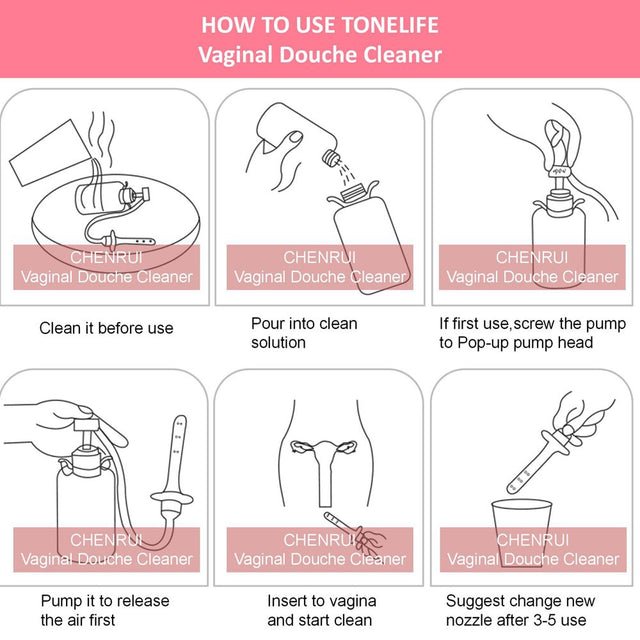 HOW TO USE TONELIFE
Vaginal Douche Cleaner

CHENRUI
Vaginal Douche Cleaner

Clean it before use

CHENRUI
Vaginal Douche Cleaner

Pour into clean solution

CHENRUI
Vaginal Douche Cleaner

If first use,screw the pump to Pop-up pump head

CHENRUI
Vaginal Douche Cleaner

Pump it to release the air first

CHENRUI
Vaginal Douche Cleaner

Insert to vagina and start clean

CHENRUI
Vaginal Douche Cleaner

Suggest change new nozzle after 3-5 use