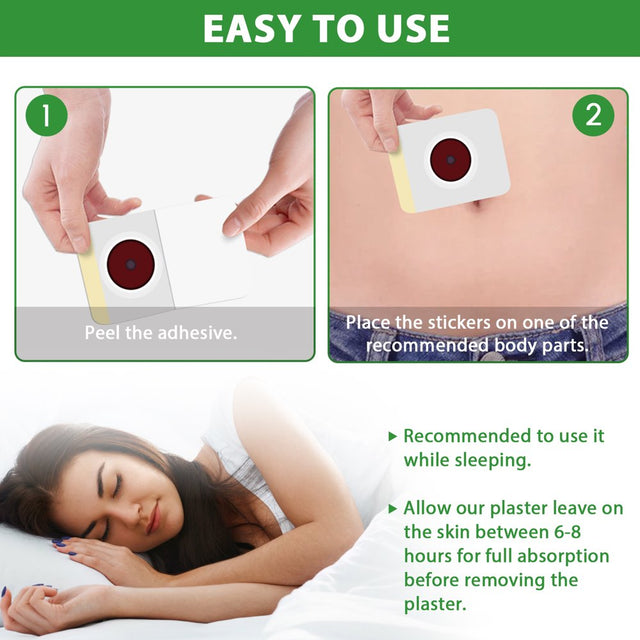 EASY TO USE

1

Peel the adhesive.

2

Place the stickers on one of the recommended body parts.

▸ Recommended to use it while sleeping.

▸ Allow our plaster leave on the skin between 6-8 hours for full absorption before removing the plaster.