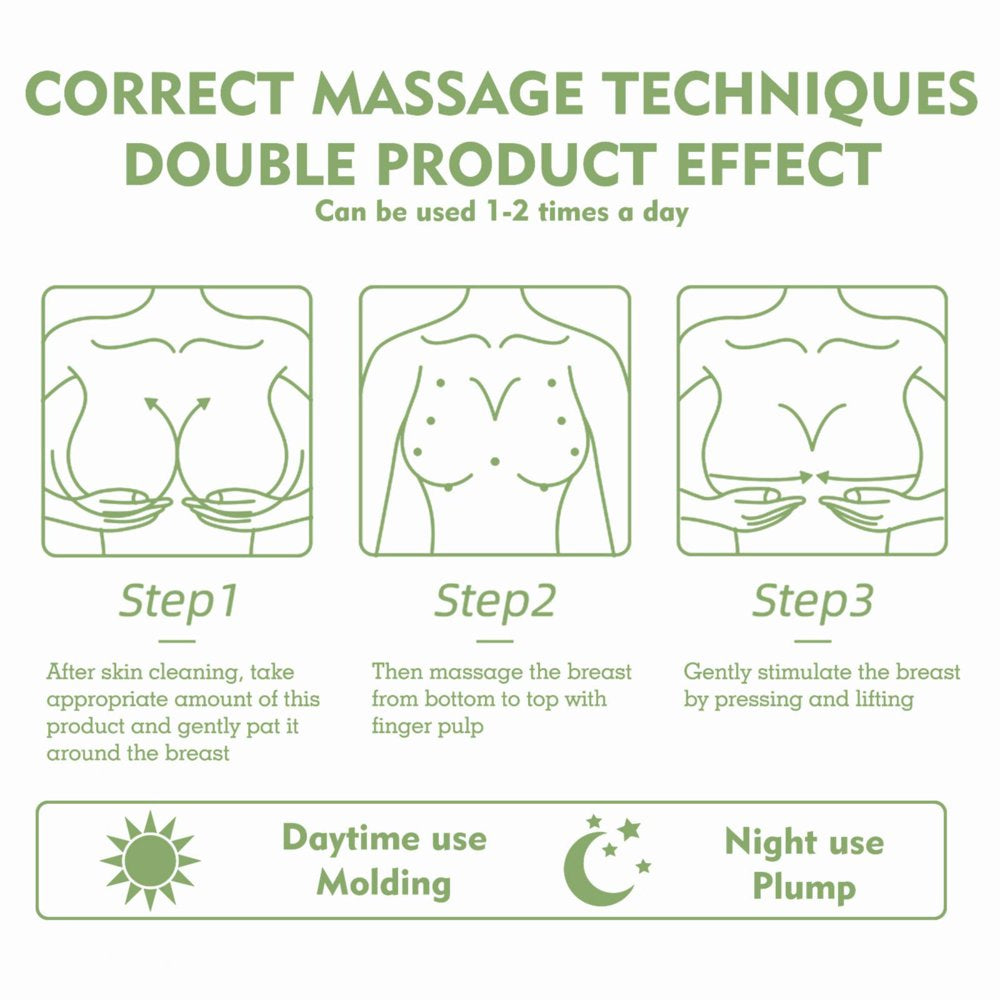 CORRECT MASSAGE TECHNIQUES
DOUBLE PRODUCT EFFECT
Can be used 1-2 times a day

Step1

After skin cleaning, take appropriate amount of this product and gently pat it around the breast

Step2

Then massage the breast from bottom to top with finger pulp

Step3

Gently stimulate the breast by pressing and lifting

Daytime use
Molding

Night use
Plump