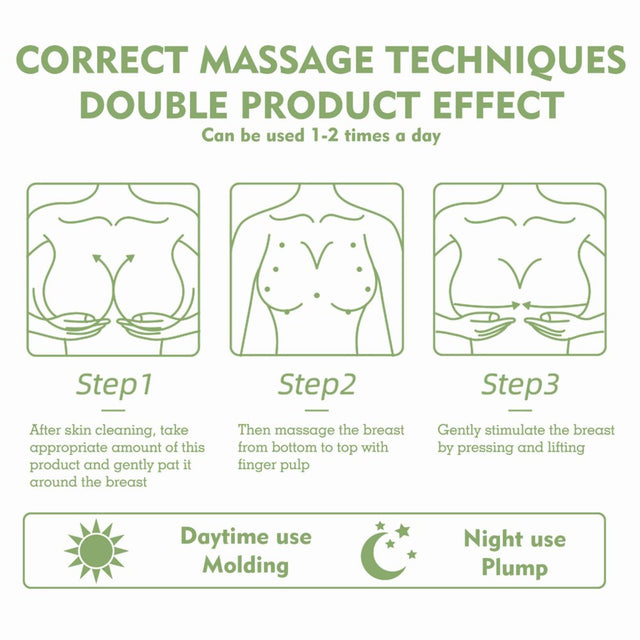 CORRECT MASSAGE TECHNIQUES
DOUBLE PRODUCT EFFECT
Can be used 1-2 times a day

Step1

After skin cleaning, take appropriate amount of this product and gently pat it around the breast

Step2

Then massage the breast from bottom to top with finger pulp

Step3

Gently stimulate the breast by pressing and lifting

Daytime use
Molding

Night use
Plump