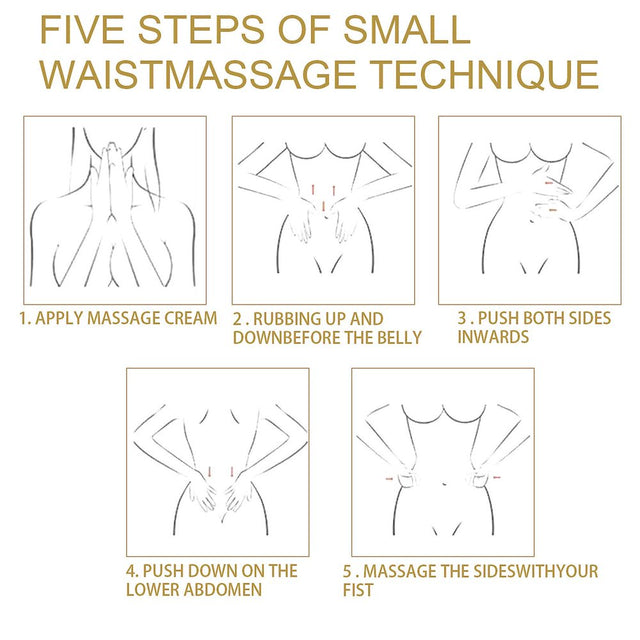 FIVE STEPS OF SMALL WAISTMASSAGE TECHNIQUE

1. APPLY MASSAGE CREAM

2 . RUBBING UP AND DOWNBEFORE THE BELLY

3 . PUSH BOTH SIDES INWARDS

4. PUSH DOWN ON THE LOWER ABDOMEN

5 . MASSAGE THE SIDESWITHYOUR FIST