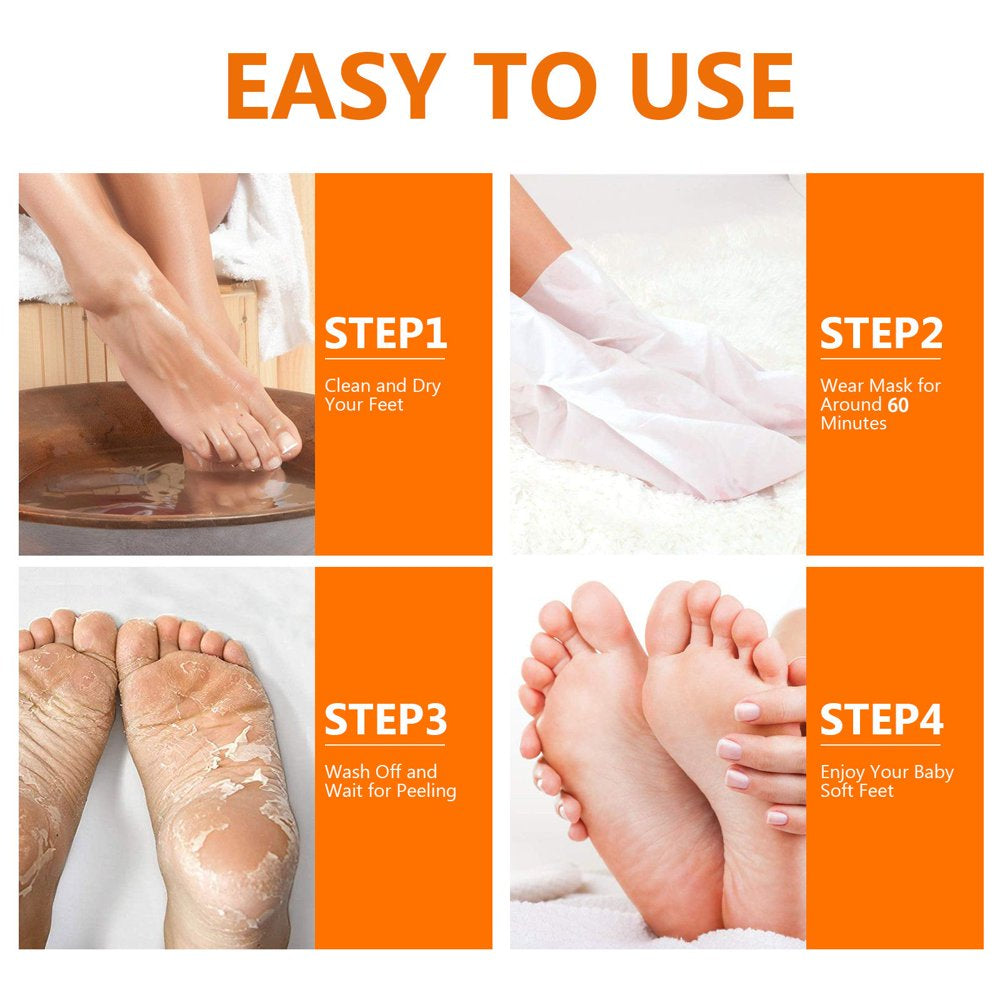 EASY TO USE

STEP1
Clean and Dry Your Feet

STEP2
Wear Mask for Around 60 Minutes

STEP3
Wash Off and Wait for Peeling

STEP4
Enjoy Your Baby Soft Feet